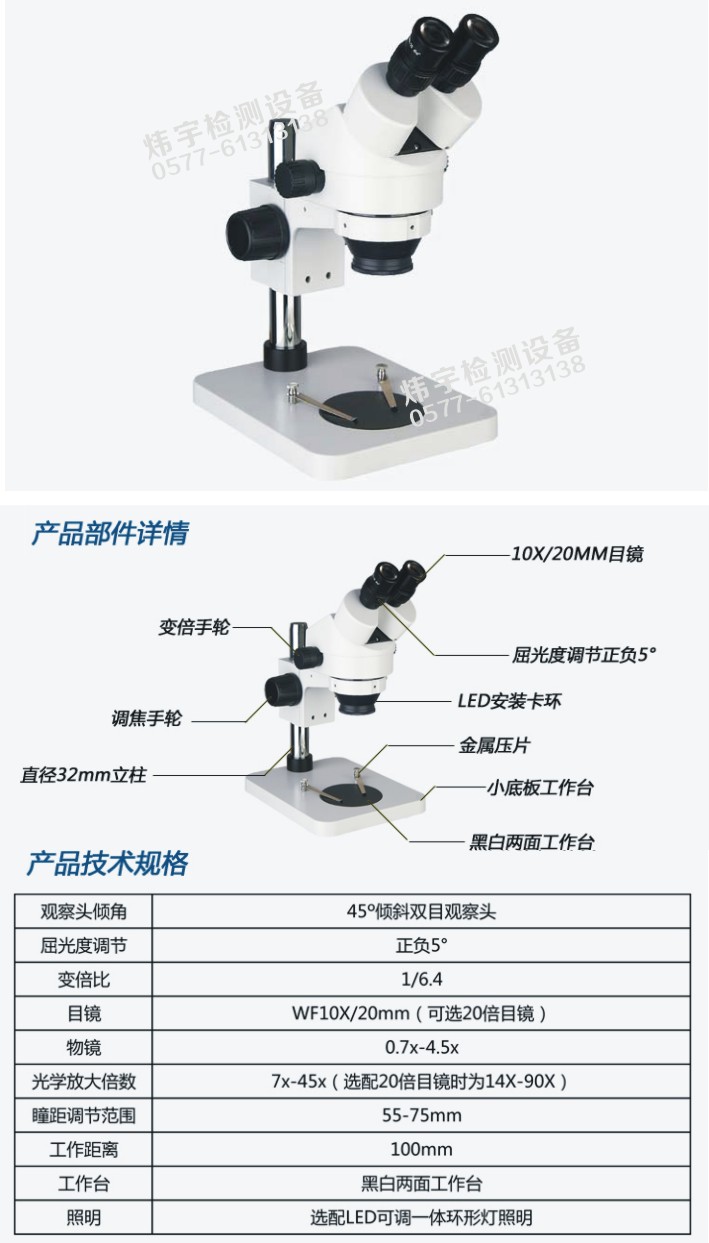 炜宇检测设备
0577-61313138

炜宇检测设备
0577-61313138

产品部件详情

10X/20MM目镜
变倍手轮
屈光度调节正负5°
LED安装卡环
调焦手轮
金属压片
直径32mm立柱
小底板工作台
黑白两面工作台

产品技术规格

| 观察头倾角 | 45°倾斜双目观察头 |
|---|---|
| 屈光度调节 | 正负5° |
| 变倍比 | 1/6.4 |
| 目镜 | WF10X/20mm（可选20倍目镜） |
| 物镜 | 0.7x-4.5x |
| 光学放大倍数 | 7x-45x（选配20倍目镜时为14X-90X） |
| 瞳距调节范围 | 55-75mm |
| 工作距离 | 100mm |
| 工作台 | 黑白两面工作台 |
| 照明 | 选配LED可调一体环形灯照明 |